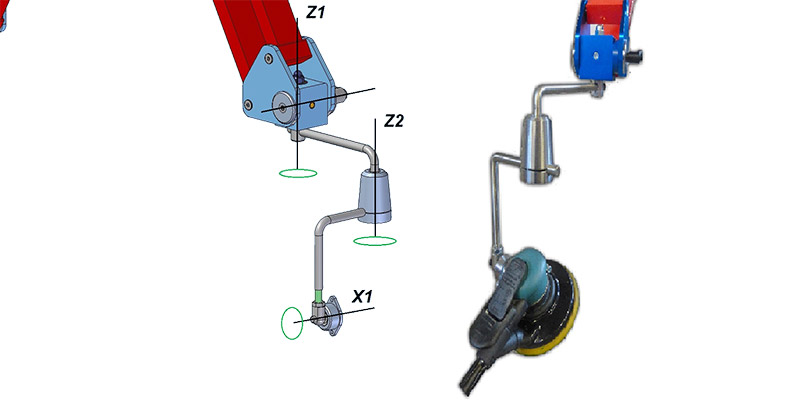 Z1
Z2
X1